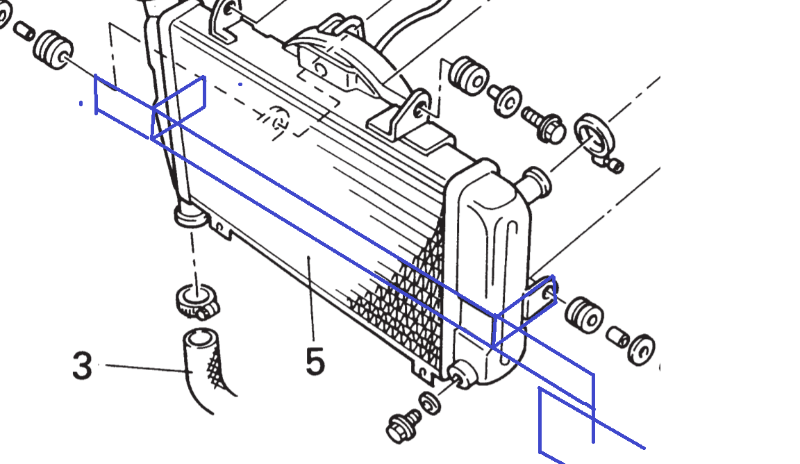 3
5