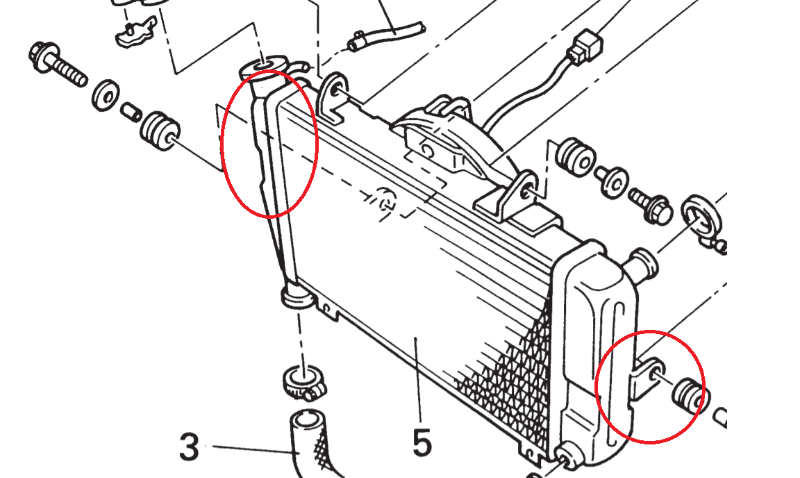 3
5