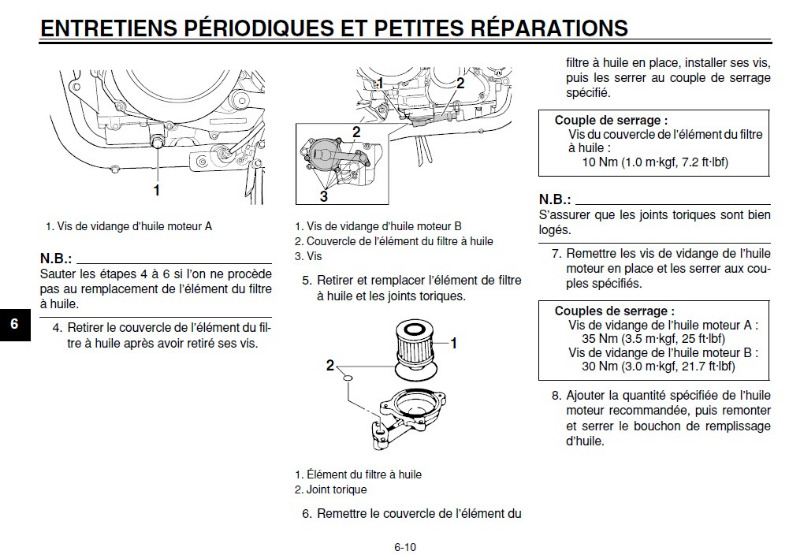 ENTRETIENS PÉRIODIQUES ET PETITES RÉPARATIONS

1

1. Vis de vidange d'huile moteur A

N.B.:
Sauter les étapes 4 à 6 si l'on ne procède pas au remplacement de l'élément du filtre à huile.

6

4. Retirer le couvercle de l'élément du filtre à huile après avoir retiré ses vis.

1 2
2
3

1. Vis de vidange d'huile moteur B
2. Couvercle de l'élément du filtre à huile
3. Vis

5. Retirer et remplacer l'élément de filtre à huile et les joints toriques.

1
2

1. Élément du filtre à huile
2. Joint torique

6. Remettre le couvercle de l'élément du filtre à huile en place, installer ses vis, puis les serrer au couple de serrage spécifié.

Couple de serrage :
Vis du couvercle de l'élément du filtre à huile :
10 Nm (1.0 m·kgf, 7.2 ft·lbf)

N.B.:
S'assurer que les joints toriques sont bien logés.

7. Remettre les vis de vidange de l'huile moteur en place et les serrer aux couples spécifiés.

Couples de serrage :
Vis de vidange de l'huile moteur A :
35 Nm (3.5 m·kgf, 25 ft·lbf)
Vis de vidange de l'huile moteur B :
30 Nm (3.0 m·kgf, 21.7 ft·lbf)

8. Ajouter la quantité spécifiée de l'huile moteur recommandée, puis remonter et serrer le bouchon de remplissage d'huile.

6-10