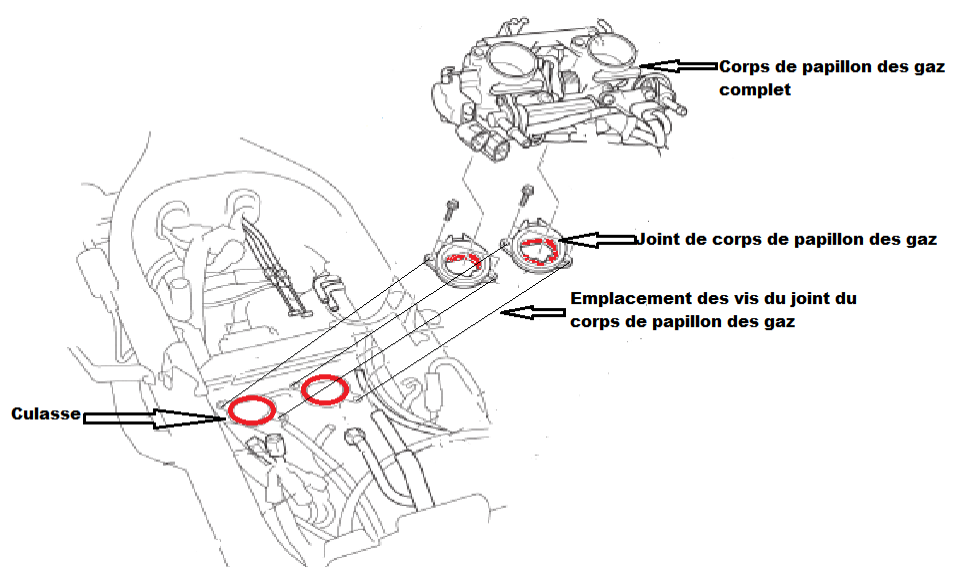 Corps de papillon des gaz complet

Joint de corps de papillon des gaz

Emplacement des vis du joint du corps de papillon des gaz

Culasse